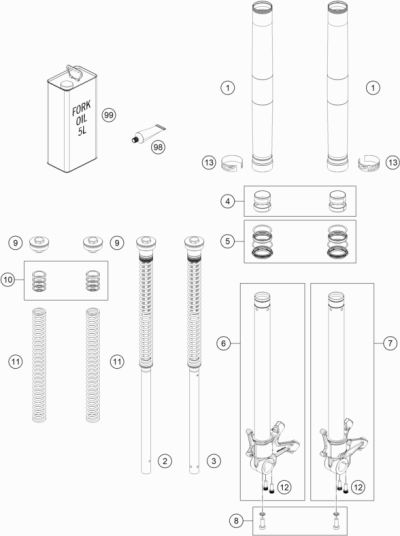 FORK OIL 5L

99

98

1

1

13

13

4

5

9

9

10

11

11

6

7

2

3

12

12

8