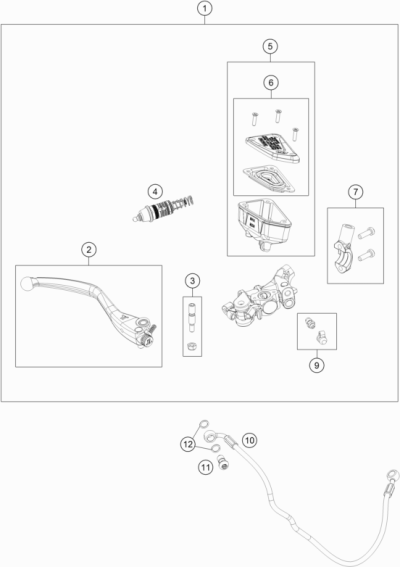 1
5
6
4
7
2
3
9
12
10
11