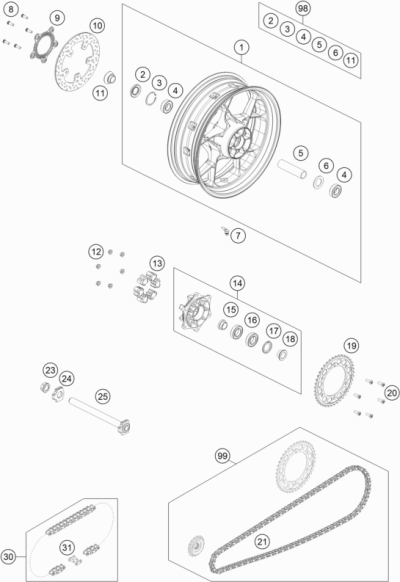 8
9
10
11
98
2
3
4
5
6
11
1
2
3
4
5
6
4
7
12
13
14
15
16
17
18
19
20
23
24
25
99
21
30
31