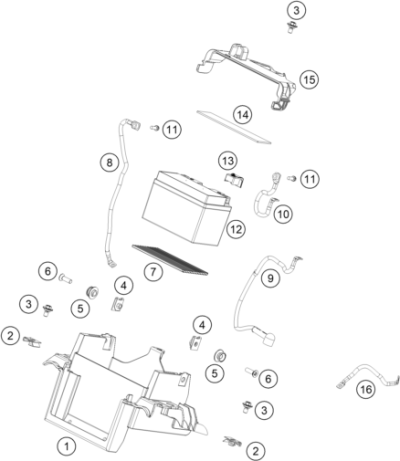 3
15
14
11
8
13
11
10
12
7
9
6
4
3
5
2
4
5
6
16
3
1
2