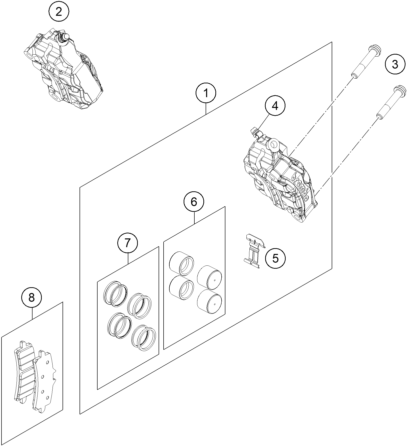 2
3
1
4
6
7
5
8