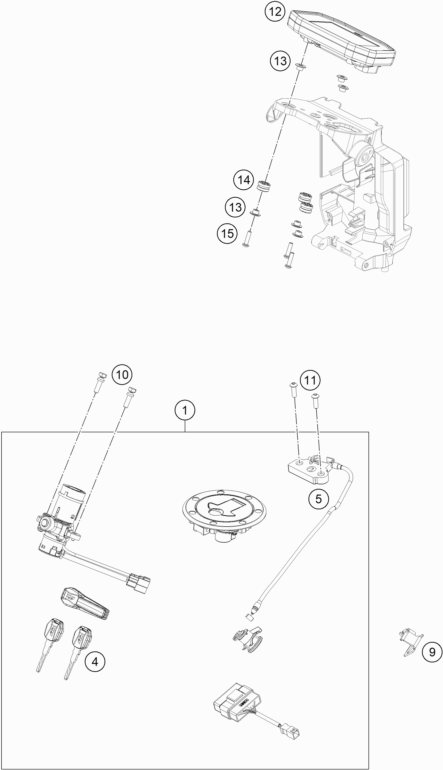 12
13
14
13
15
10
11
1
5
4
9