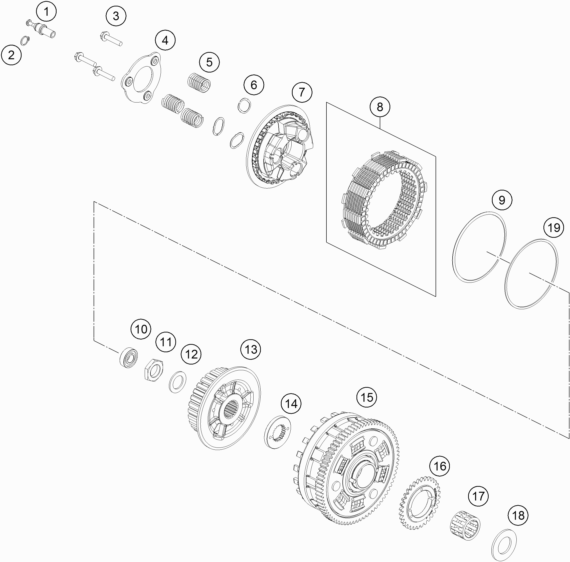 1
2
3
4
5
6
7
8
9
19
10
11
12
13
14
15
16
17
18