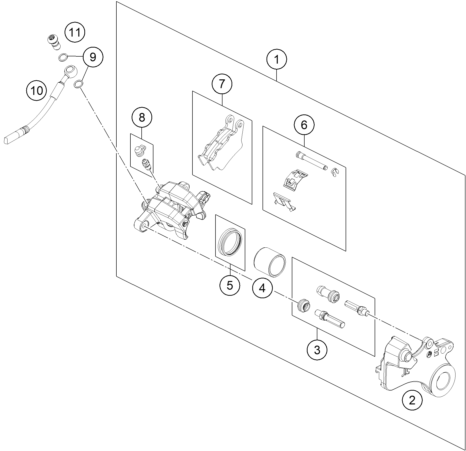 11
9
10
1
7
8
6
5
4
3
2