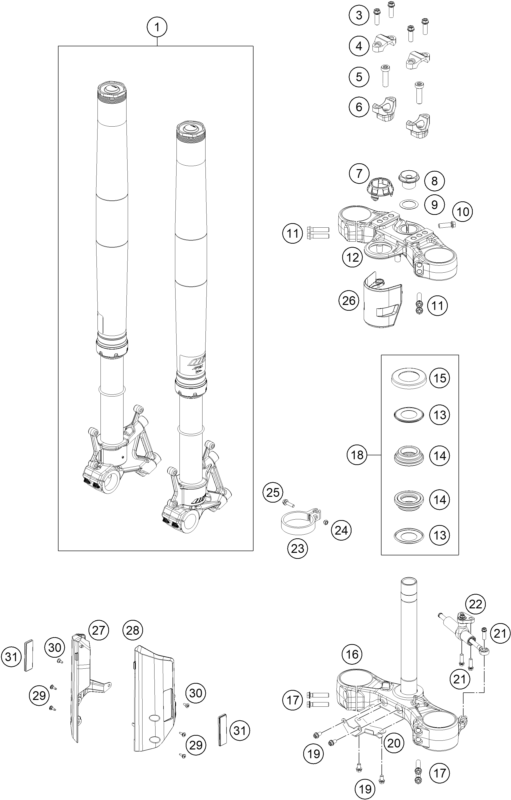 1
3
4
5
6
7
8
9
10
11
12
26
11
15
13
18
14
14
13
25
24
23
22
21
21
16
17
20
19
19
17
27
28
31
30
29
30
29
31