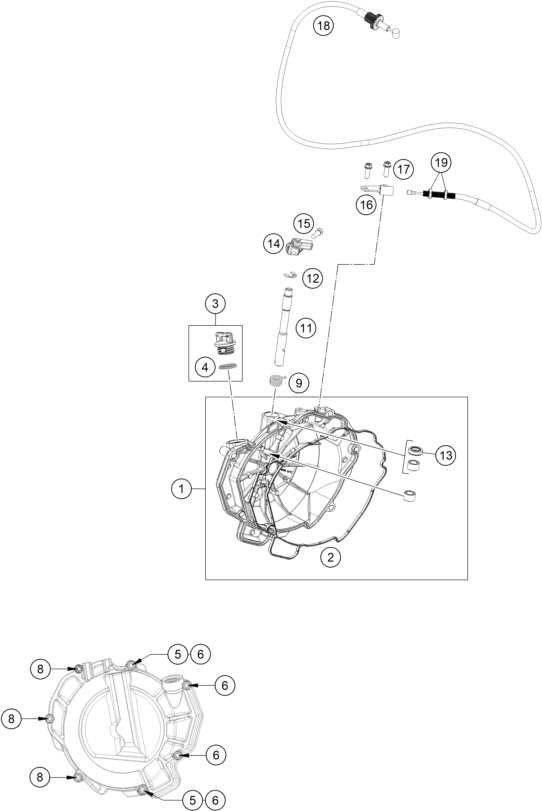 18
17
19
16
15
14
12
3
11
4
9
13
1
2
8
5 6
6
8
6
8
5 6