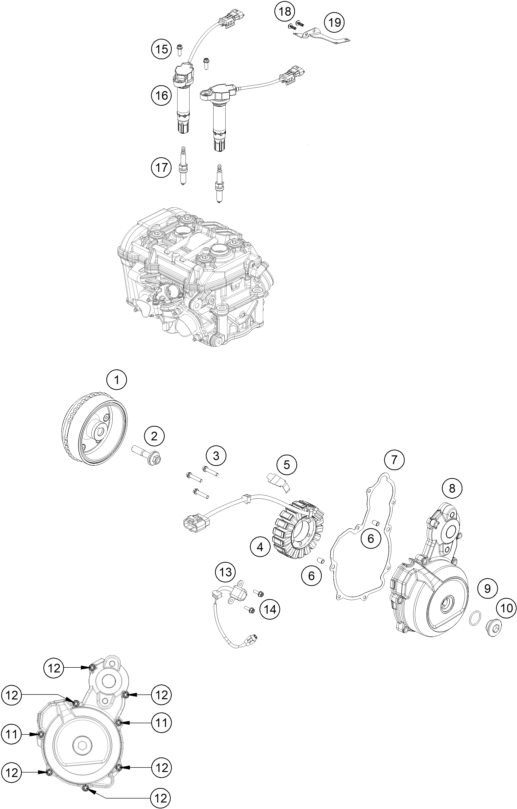 18
19
15
16
17
1
2
3
5
7
8
4
6
6
13
14
9
10
12
12
12
11
11
12
12
12